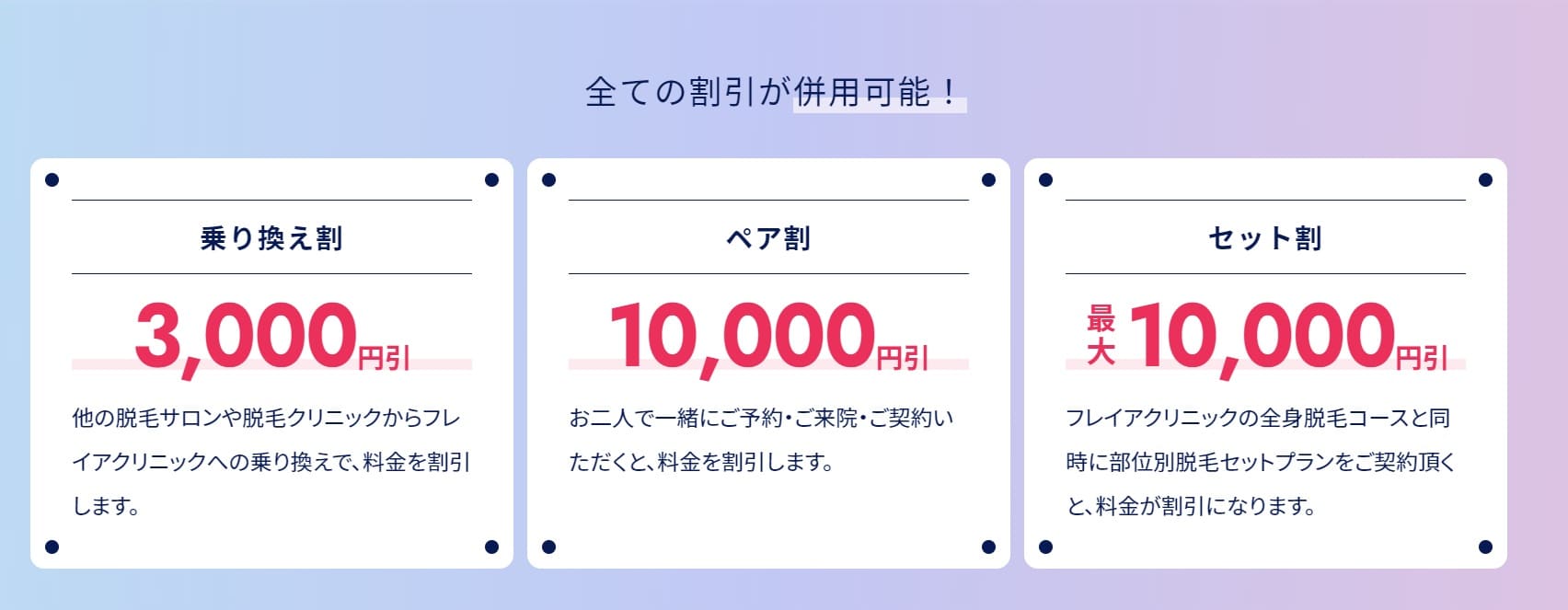 全ての割引が併用可能！

乗り換え割

3,000円引

他の脱毛サロンや脱毛クリニックからフレイアクリニックへの乗り換えで、料金を割引します。

ペア割

10,000円引

お二人で一緒にご予約・ご来院・ご契約いただくと、料金を割引します。

セット割

最大10,000円引

フレイアクリニックの全身脱毛コースと同時に部位別脱毛セットプランをご契約頂くと、料金が割引になります。